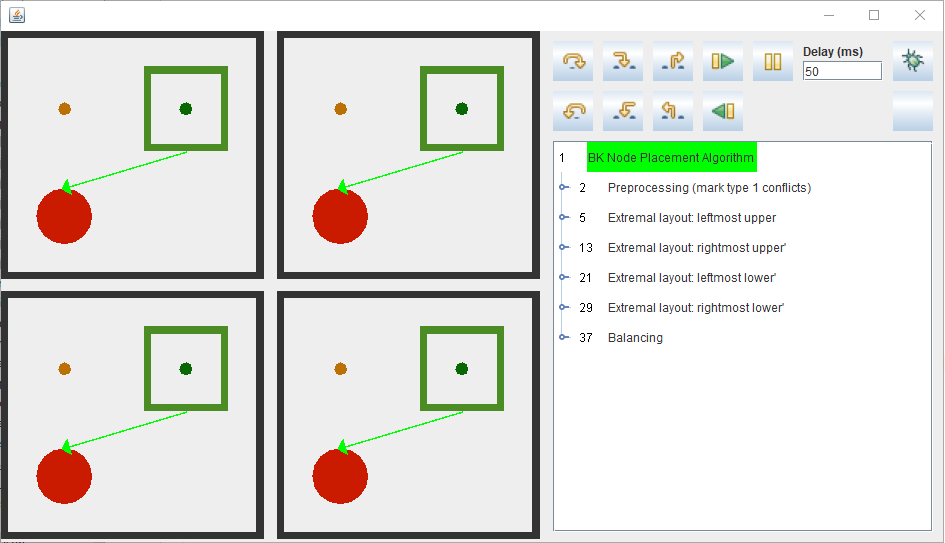 Delay (ms)
50

1 BK Node Placement Algorithm
2 Preprocessing (mark type 1 conflicts)
5 Extremal layout: leftmost upper
13 Extremal layout: rightmost upper'
21 Extremal layout: leftmost lower'
29 Extremal layout: rightmost lower'
37 Balancing